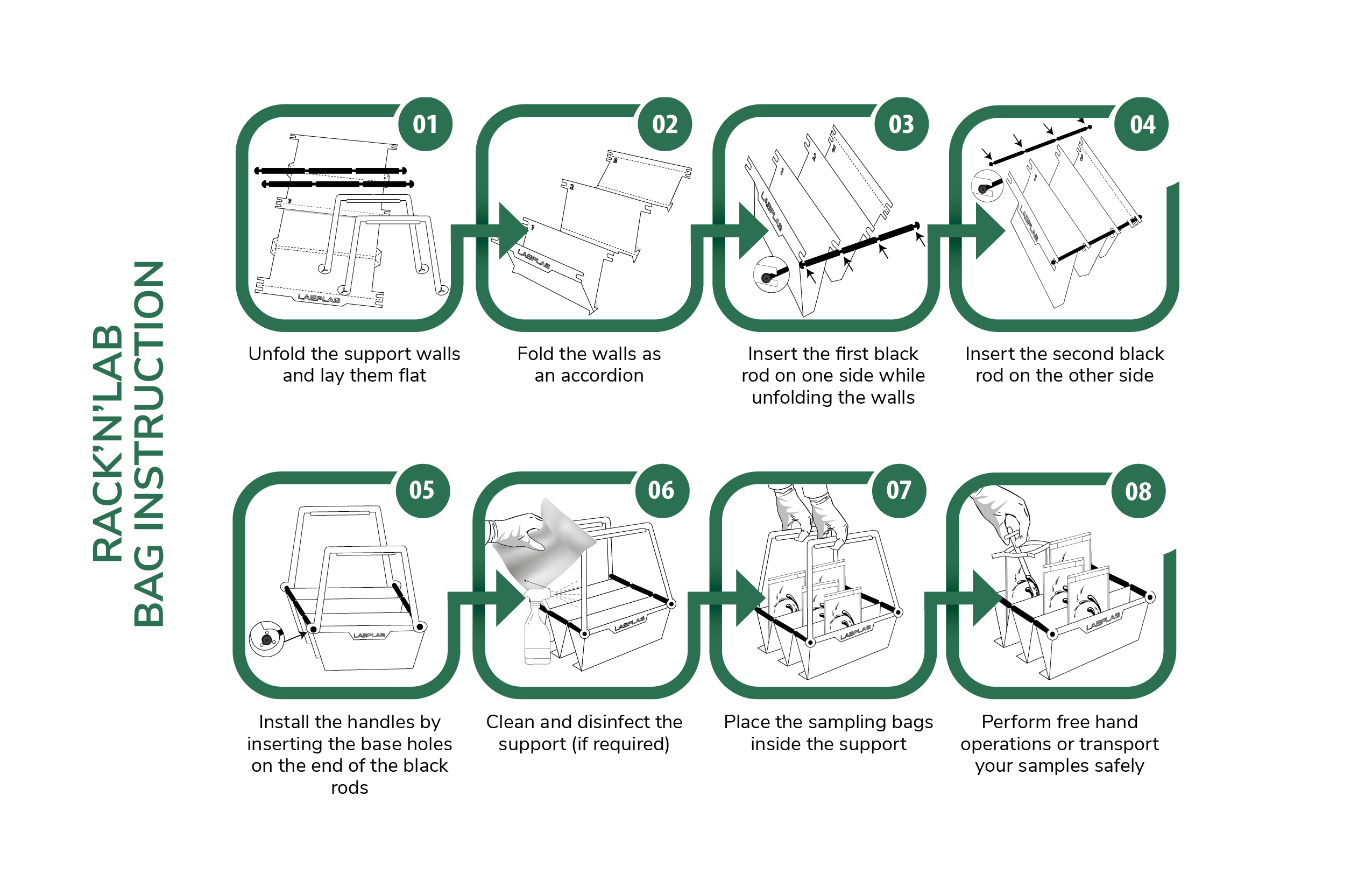 RACK'N'LAB
BAG INSTRUCTION

01
LABPLAS
Unfold the support walls and lay them flat

02
LABPLAS
Fold the walls as an accordion

03
LABPLAS
Insert the first black rod on one side while unfolding the walls

04
LABPLAS
Insert the second black rod on the other side

05
LABPLAS
Install the handles by inserting the base holes on the end of the black rods

06
LABPLAS
Clean and disinfect the support (if required)

07
LABPLAS
Place the sampling bags inside the support

08
LABPLAS
Perform free hand operations or transport your samples safely